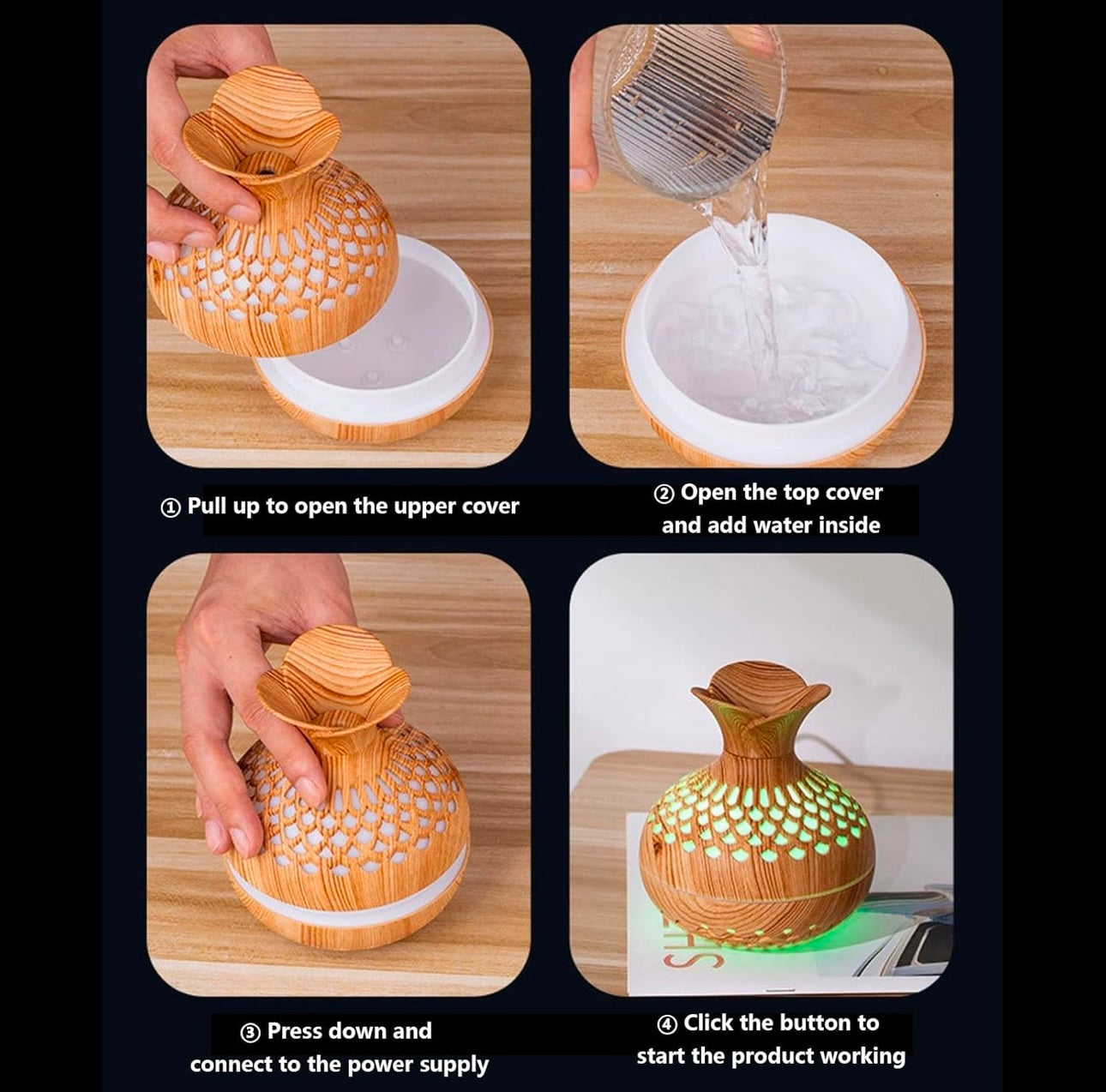 ① Pull up to open the upper cover

② Open the top cover and add water inside

③ Press down and connect to the power supply

④ Click the button to start the product working